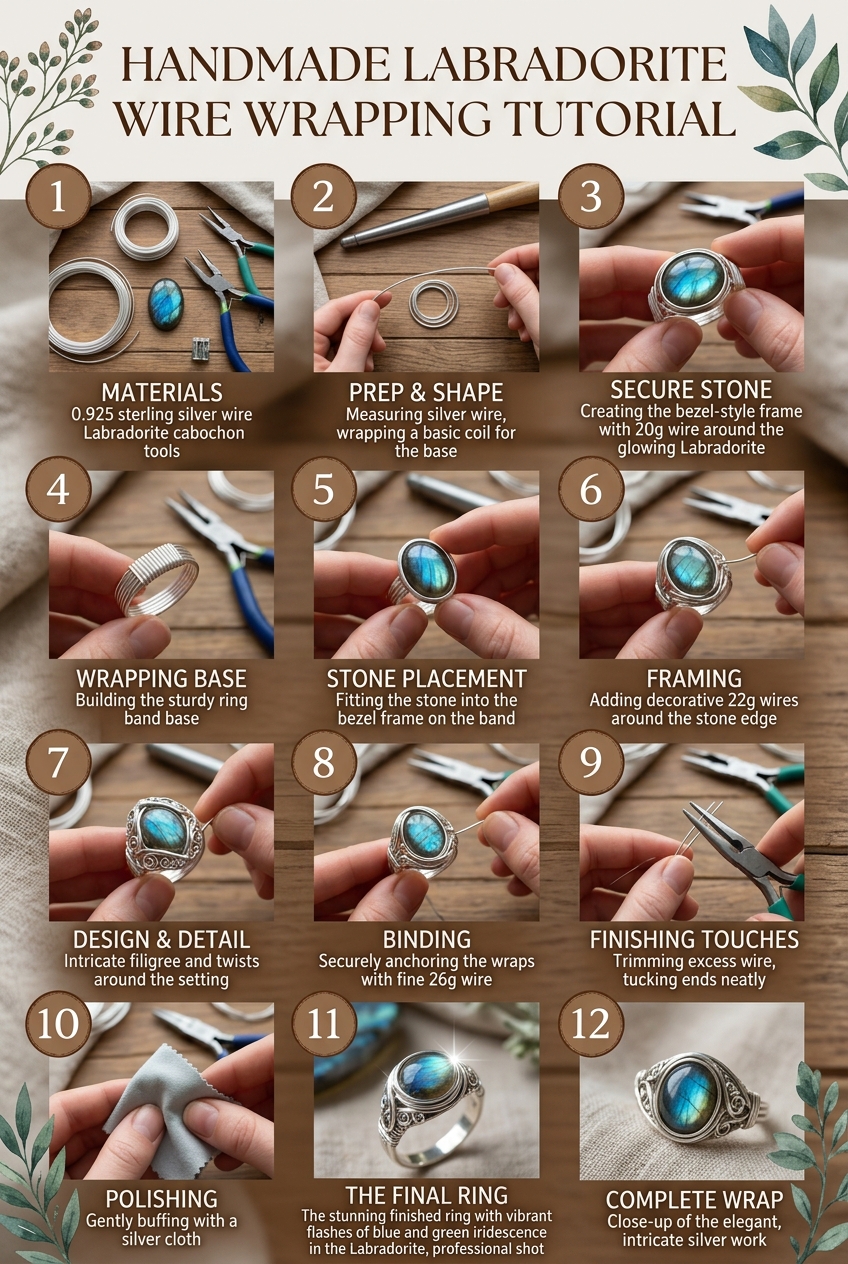 HANDMADE LABRADORITE WIRE WRAPPING TUTORIAL

1

MATERIALS
0.925 sterling silver wire
Labradorite cabochon
tools

2

PREP & SHAPE
Measuring silver wire, wrapping a basic coil for the base

3

SECURE STONE
Creating the bezel-style frame with 20g wire around the glowing Labradorite

4

WRAPPING BASE
Building the sturdy ring band base

5

STONE PLACEMENT
Fitting the stone into the bezel frame on the band

6

FRAMING
Adding decorative 22g wires around the stone edge

7

DESIGN & DETAIL
Intricate filigree and twists around the setting

8

BINDING
Securely anchoring the wraps with fine 26g wire

9

FINISHING TOUCHES
Trimming excess wire, tucking ends neatly

10

POLISHING
Gently buffing with a silver cloth

11

THE FINAL RING
The stunning finished ring with vibrant flashes of blue and green iridescence in the Labradorite, professional shot

12

COMPLETE WRAP
Close-up of the elegant, intricate silver work